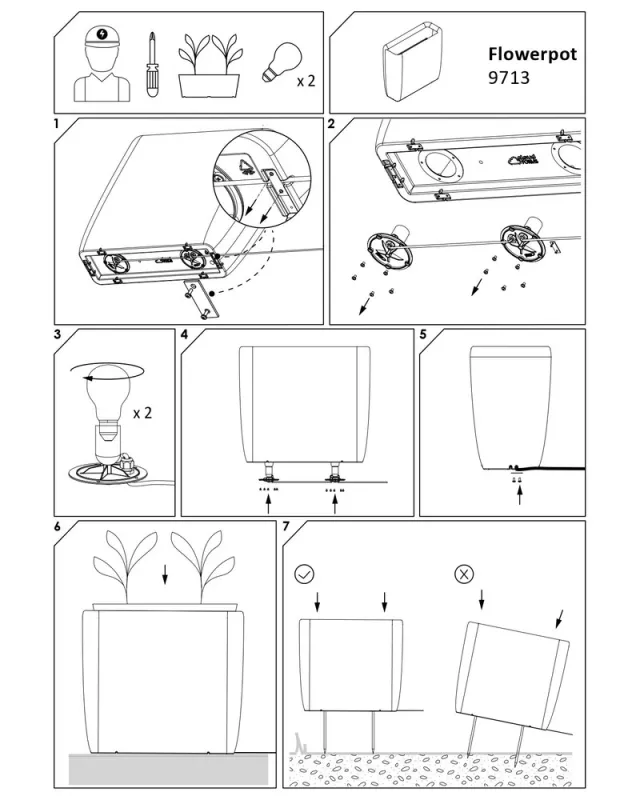 x 2

Flowerpot
9713

1

2

3

x 2

4

5

6

7